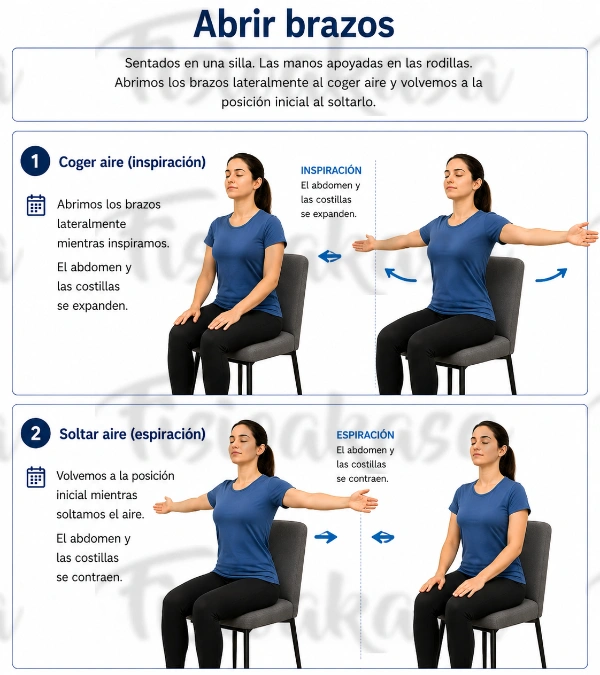 Abrir brazos

Sentados en una silla. Las manos apoyadas en las rodillas. Abrimos los brazos lateralmente al coger aire y volvemos a la posición inicial al soltarlo.

1 Coger aire (inspiración)

Abrimos los brazos lateralmente mientras inspiramos.

El abdomen y las costillas se expanden.

INSPIRACIÓN
El abdomen y las costillas se expanden.

2 Soltar aire (espiración)

Volvemos a la posición inicial mientras soltamos el aire.

El abdomen y las costillas se contraen.

ESPIRACIÓN
El abdomen y las costillas se contraen.

Fisiokasa